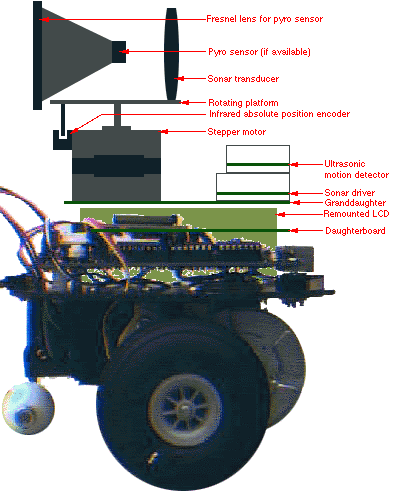 Fresnel lens for pyro sensor
Pyro sensor (if available)
Sonar transducer
Rotating platform
Infrared absolute position encoder
Stepper motor
Ultrasonic motion detector
Sonar driver
Granddaughter
Remounted LCD
Daughterboard